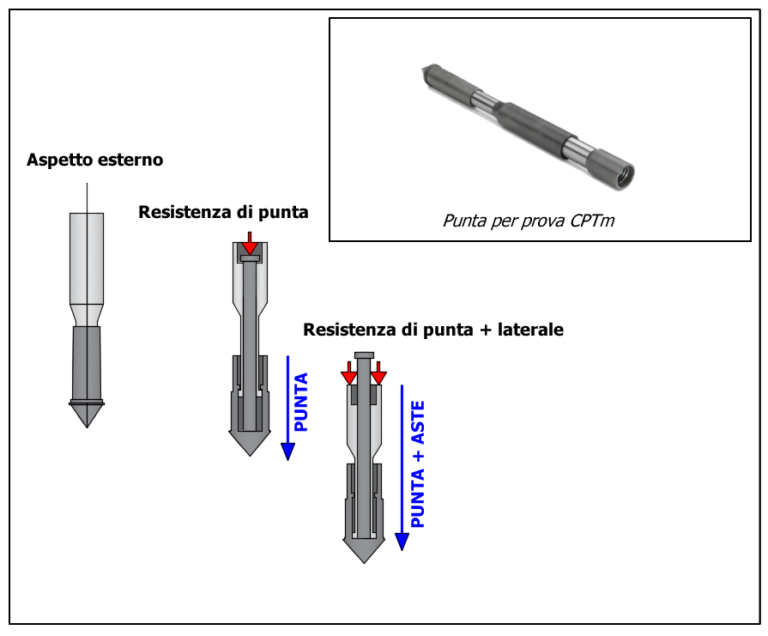 Punta per prova CPTm

Aspetto esterno

Resistenza di punta

PUNTA

Resistenza di punta + laterale

PUNTA + ASTE